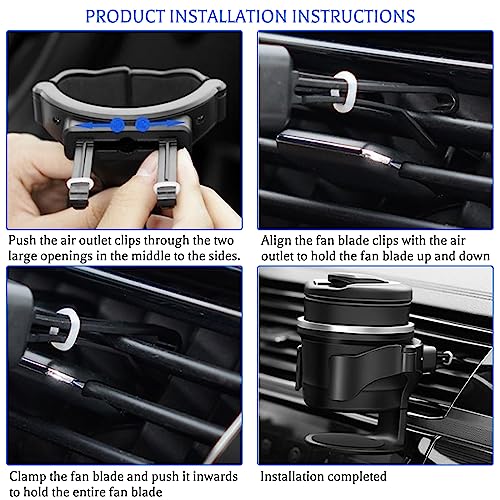 PRODUCT INSTALLATION INSTRUCTIONS

Push the air outlet clips through the two large openings in the middle to the sides.

Align the fan blade clips with the air outlet to hold the fan blade up and down

Clamp the fan blade and push it inwards to hold the entire fan blade

Installation completed