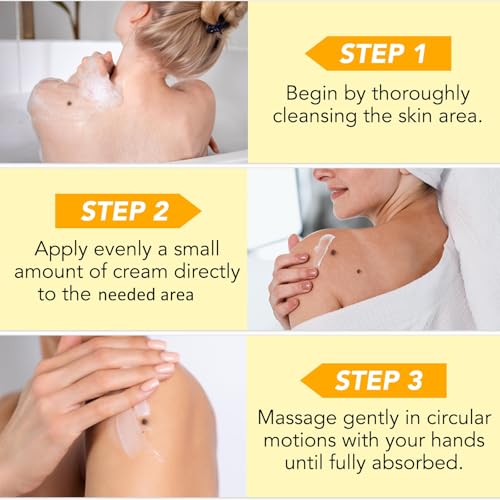 STEP 1

Begin by thoroughly cleansing the skin area.

STEP 2

Apply evenly a small amount of cream directly to the needed area

STEP 3

Massage gently in circular motions with your hands until fully absorbed.