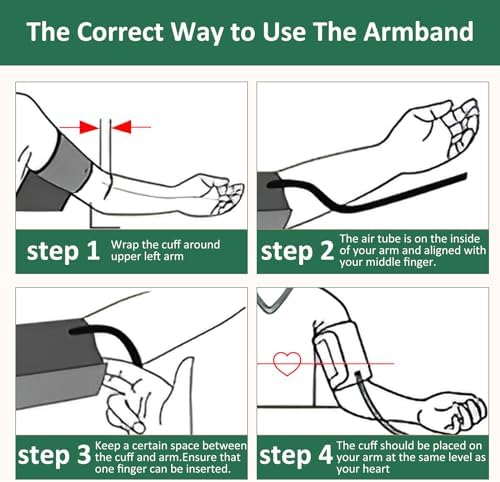 The Correct Way to Use The Armband

step 1 Wrap the cuff around upper left arm

step 2 The air tube is on the inside of your arm and aligned with your middle finger.

step 3 Keep a certain space between the cuff and arm.Ensure that one finger can be inserted.

step 4 The cuff should be placed on your arm at the same level as your heart