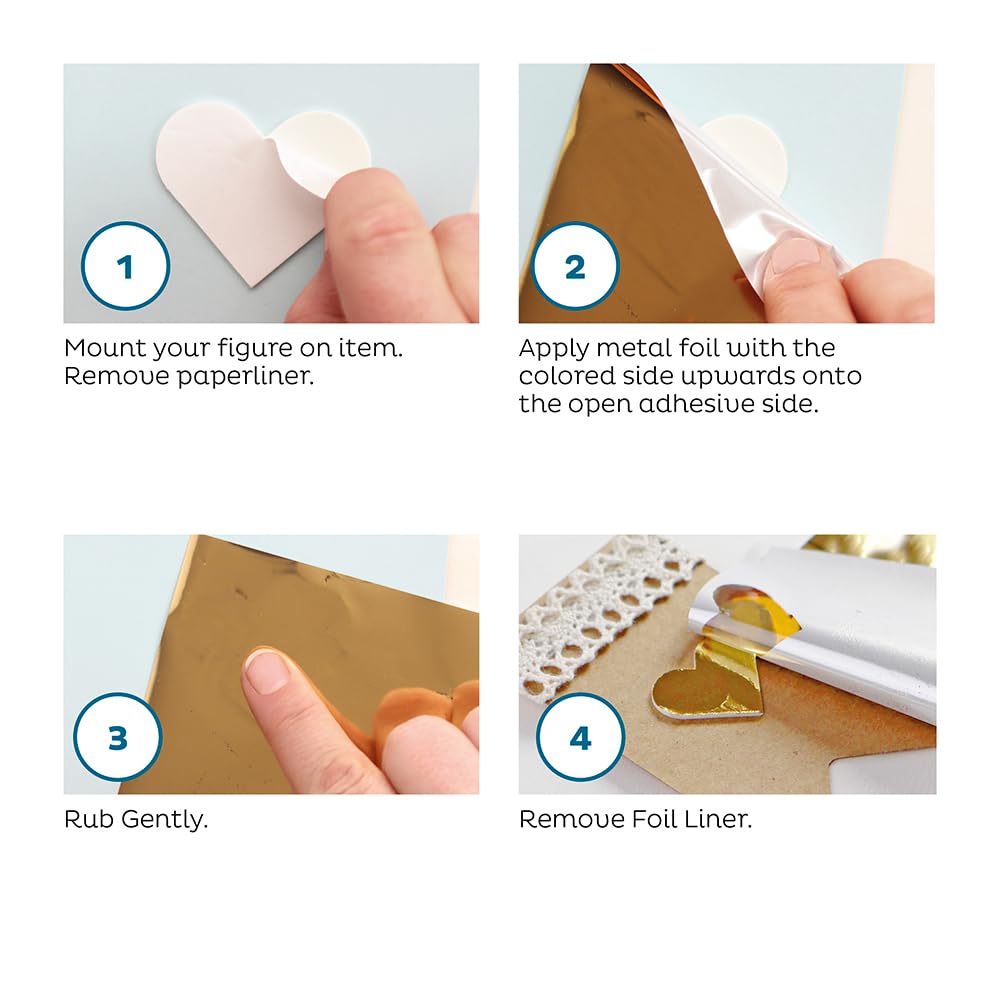 1

Mount your figure on item. Remove paperliner.

2

Apply metal foil with the colored side upwards onto the open adhesive side.

3

Rub Gently.

4

Remove Foil Liner.