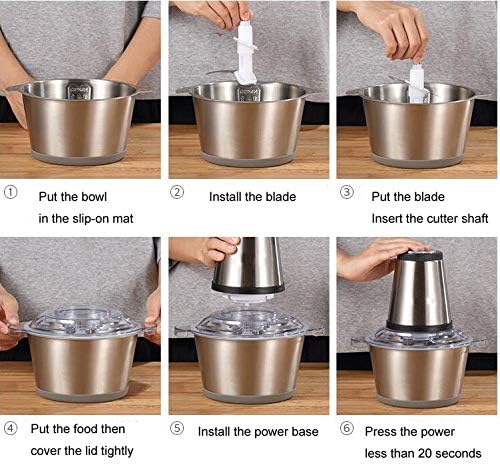 ① Put the bowl in the slip-on mat

② Install the blade

③ Put the blade Insert the cutter shaft

④ Put the food then cover the lid tightly

⑤ Install the power base

⑥ Press the power less than 20 seconds