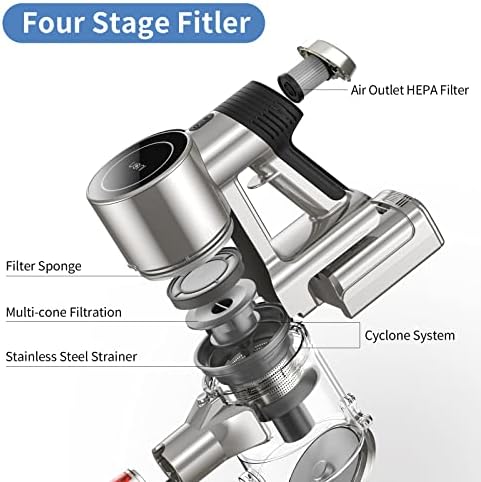 Four Stage Fitler

Air Outlet HEPA Filter

Filter Sponge

Multi-cone Filtration

Cyclone System

Stainless Steel Strainer