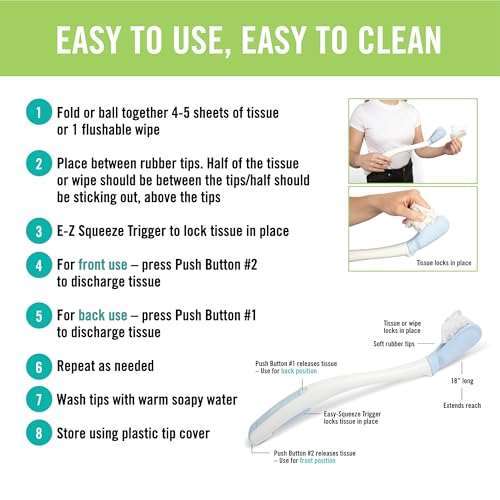 EASY TO USE, EASY TO CLEAN

1 Fold or ball together 4-5 sheets of tissue or 1 flushable wipe

2 Place between rubber tips. Half of the tissue or wipe should be between the tips/half should be sticking out, above the tips

3 E-Z Squeeze Trigger to lock tissue in place

4 For front use – press Push Button #2 to discharge tissue

5 For back use – press Push Button #1 to discharge tissue

6 Repeat as needed

7 Wash tips with warm soapy water

8 Store using plastic tip cover

Tissue locks in place

Tissue or wipe locks in place

Soft rubber tips

Push Button #1 releases tissue – Use for back position

18" long

Extends reach

Easy-Squeeze Trigger locks tissue in place

Push Button #2 releases tissue – Use for front position