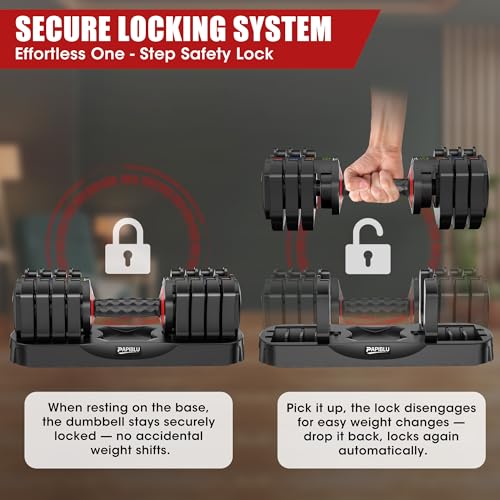 SECURE LOCKING SYSTEM
Effortless One - Step Safety Lock

PAPIBLU

PAPIBLU

When resting on the base, the dumbbell stays securely locked — no accidental weight shifts.

Pick it up, the lock disengages for easy weight changes — drop it back, locks again automatically.