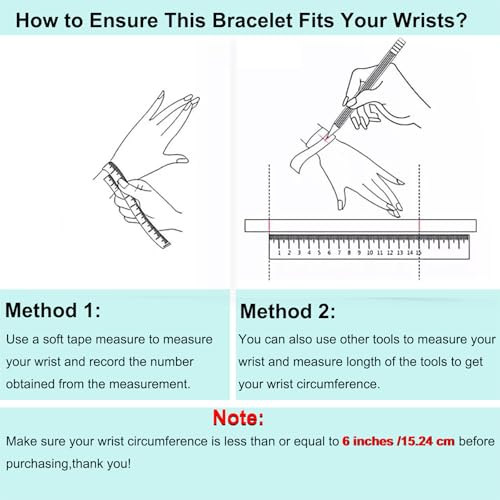 How to Ensure This Bracelet Fits Your Wrists?

1 2 3 4 5 6 7 8 9 10 11 12 13 14 15

Method 1:

Use a soft tape measure to measure your wrist and record the number obtained from the measurement.

Method 2:

You can also use other tools to measure your wrist and measure length of the tools to get your wrist circumference.

Note:

Make sure your wrist circumference is less than or equal to 6 inches /15.24 cm before purchasing,thank you!