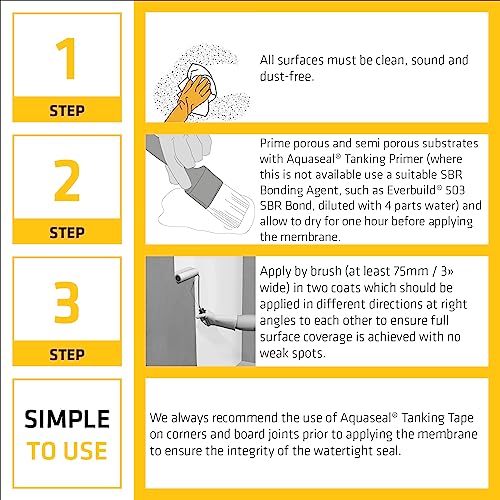 1
STEP

All surfaces must be clean, sound and dust-free.

2
STEP

Prime porous and semi porous substrates with Aquaseal® Tanking Primer (where this is not available use a suitable SBR Bonding Agent, such as Everbuild® 503 SBR Bond, diluted with 4 parts water) and allow to dry for one hour before applying the membrane.

3
STEP

Apply by brush (at least 75mm / 3» wide) in two coats which should be applied in different directions at right angles to each other to ensure full surface coverage is achieved with no weak spots.

SIMPLE
TO USE

We always recommend the use of Aquaseal® Tanking Tape on corners and board joints prior to applying the membrane to ensure the integrity of the watertight seal.