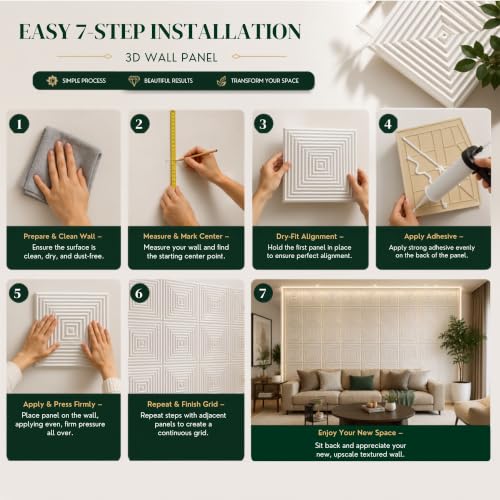 EASY 7-STEP INSTALLATION

3D WALL PANEL

SIMPLE PROCESS BEAUTIFUL RESULTS TRANSFORM YOUR SPACE

1
Prepare & Clean Wall –
Ensure the surface is clean, dry, and dust-free.

2
Measure & Mark Center –
Measure your wall and find the starting center point.

3
Dry-Fit Alignment –
Hold the first panel in place to ensure perfect alignment.

4
Apply Adhesive –
Apply strong adhesive evenly on the back of the panel.

5
Apply & Press Firmly –
Place panel on the wall, applying even, firm pressure all over.

6
Repeat & Finish Grid –
Repeat steps with adjacent panels to create a continuous grid.

7
Enjoy Your New Space –
Sit back and appreciate your new, upscale textured wall.