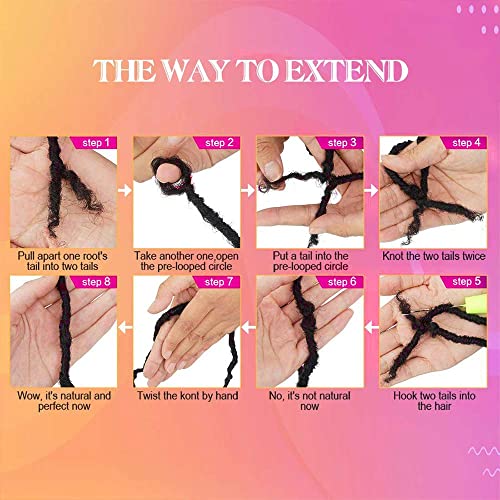 THE WAY TO EXTEND

step 1
Pull apart one root's tail into two tails

step 2
Take another one,open the pre-looped circle

step 3
Put a tail into the pre-looped circle

step 4
Knot the two tails twice

step 8
Wow, it's natural and perfect now

step 7
Twist the kont by hand

step 6
No, it's not natural now

step 5
Hook two tails into the hair