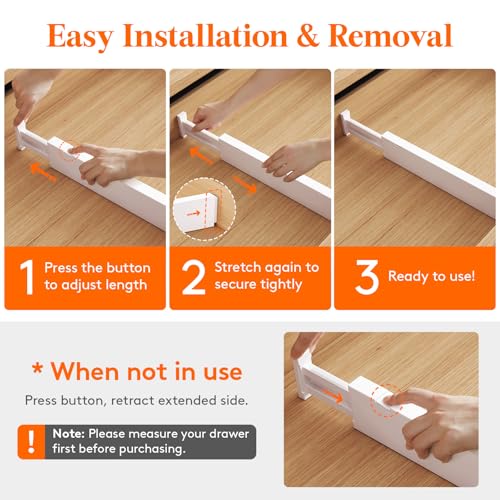 Easy Installation & Removal

1 Press the button to adjust length

2 Stretch again to secure tightly

3 Ready to use!

* When not in use

Press button, retract extended side.

! Note: Please measure your drawer first before purchasing.