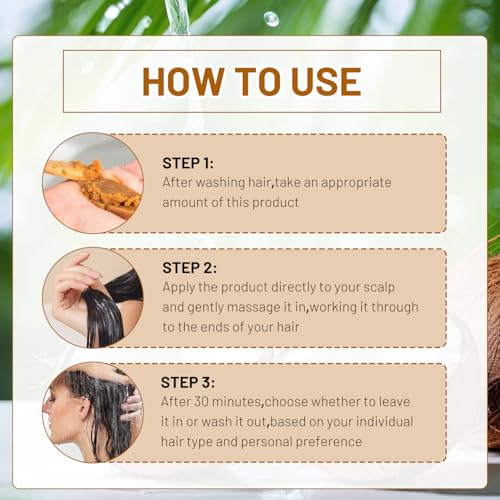 HOW TO USE

STEP 1:
After washing hair,take an appropriate amount of this product

STEP 2:
Apply the product directly to your scalp and gently massage it in,working it through to the ends of your hair

STEP 3:
After 30 minutes,choose whether to leave it in or wash it out,based on your individual hair type and personal preference