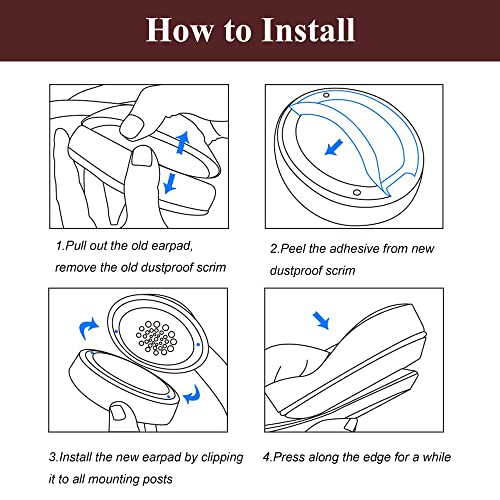 How to Install

1.Pull out the old earpad, remove the old dustproof scrim

2.Peel the adhesive from new dustproof scrim

3.Install the new earpad by clipping it to all mounting posts

4.Press along the edge for a while