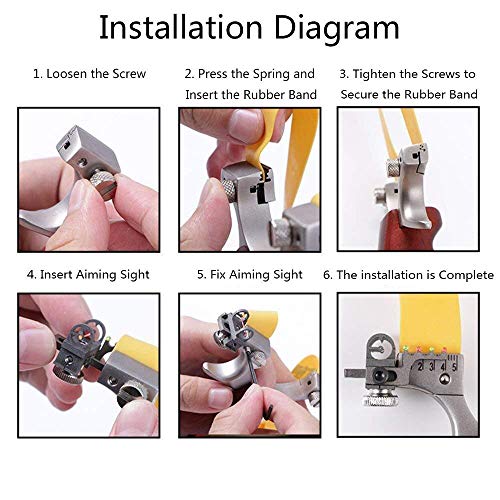 Installation Diagram

1. Loosen the Screw

2. Press the Spring and Insert the Rubber Band

3. Tighten the Screws to Secure the Rubber Band

4. Insert Aiming Sight

5. Fix Aiming Sight

6. The installation is Complete

2 3 4 5