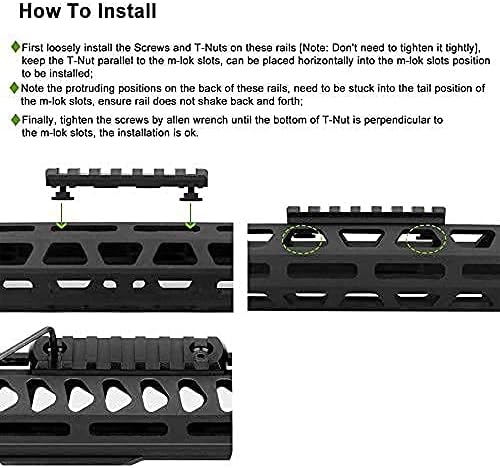 How To Install

First loosely install the Screws and T-Nuts on these rails (Note: Don't need to tighten it tightly), keep the T-Nut parallel to the m-lok slots, can be placed horizontally into the m-lok slots position to be installed;

Note the protruding positions on the back of these rails, need to be stuck into the tail position of the m-lok slots, ensure rail does not shake back and forth;

Finally, tighten the screws by allen wrench until the bottom of T-Nut is perpendicular to the m-lok slots, the installation is ok.