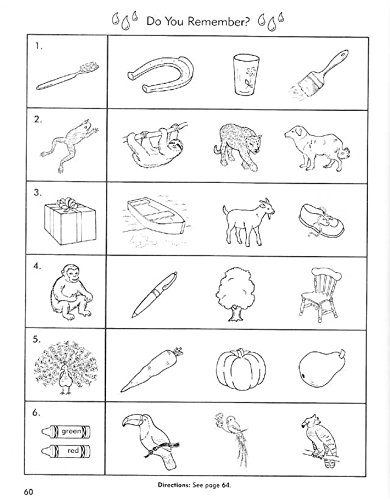 Do You Remember?

1.

2.

3.

4.

5.

6.

green

red

Directions: See page 64.

60