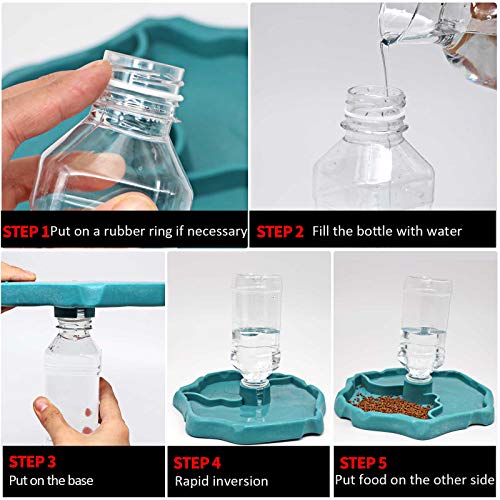 STEP 1 Put on a rubber ring if necessary

STEP 2 Fill the bottle with water

STEP 3
Put on the base

STEP 4
Rapid inversion

STEP 5
Put food on the other side