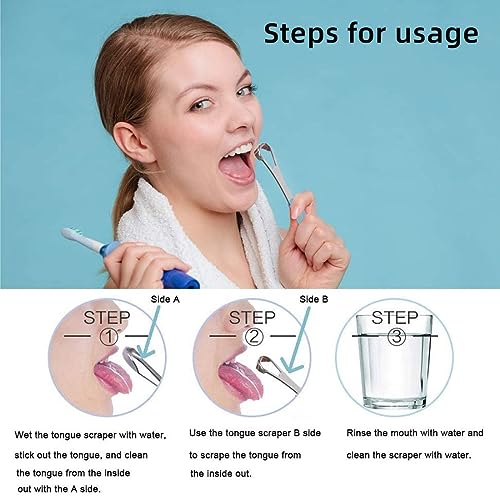 Steps for usage

Side A

STEP
①

Wet the tongue scraper with water, stick out the tongue, and clean the tongue from the inside out with the A side.

Side B

STEP
②

Use the tongue scraper B side to scrape the tongue from the inside out.

STEP
③

Rinse the mouth with water and clean the scraper with water.