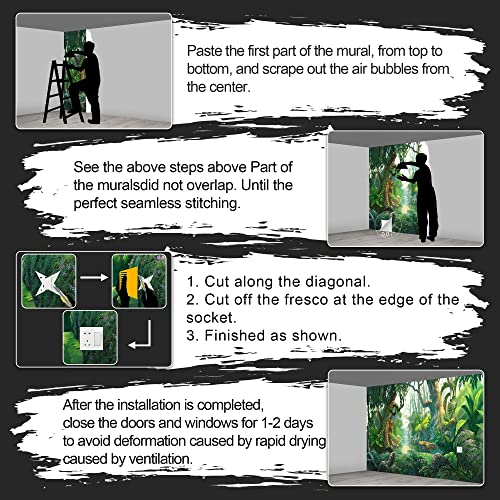 Paste the first part of the mural, from top to bottom, and scrape out the air bubbles from the center.

See the above steps above Part of the muralsdid not overlap. Until the perfect seamless stitching.

1. Cut along the diagonal.
2. Cut off the fresco at the edge of the socket.
3. Finished as shown.

After the installation is completed, close the doors and windows for 1-2 days to avoid deformation caused by rapid drying caused by ventilation.