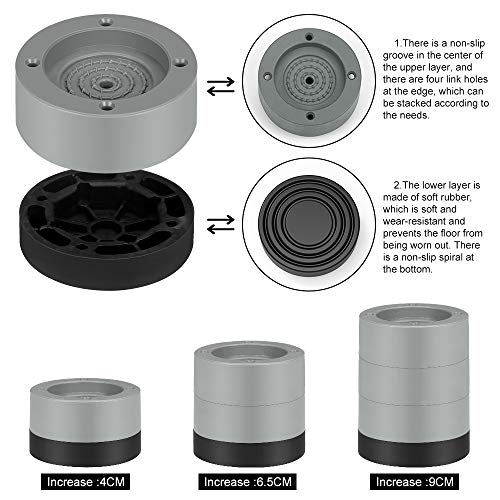 1.There is a non-slip groove in the center of the upper layer, and there are four link holes at the edge, which can be stacked according to the needs.

2.The lower layer is made of soft rubber, which is soft and wear-resistant and prevents the floor from being worn out. There is a non-slip spiral at the bottom.

Increase :4CM

Increase :6.5CM

Increase :9CM