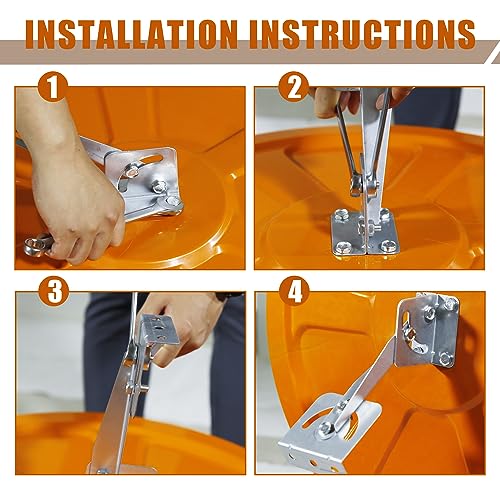 INSTALLATION INSTRUCTIONS

1

2

3

4