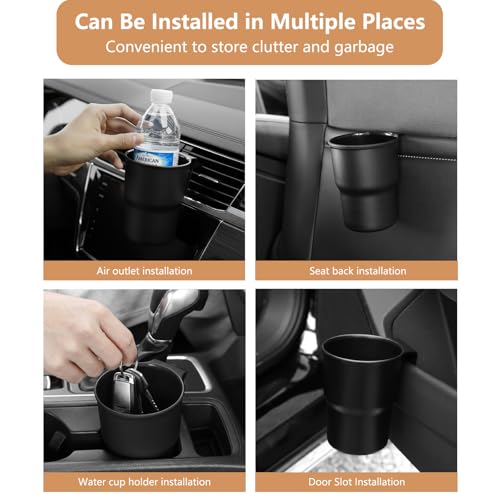 Can Be Installed in Multiple Places
Convenient to store clutter and garbage

AMERICAN

Air outlet installation

Seat back installation

Water cup holder installation

Door Slot Installation