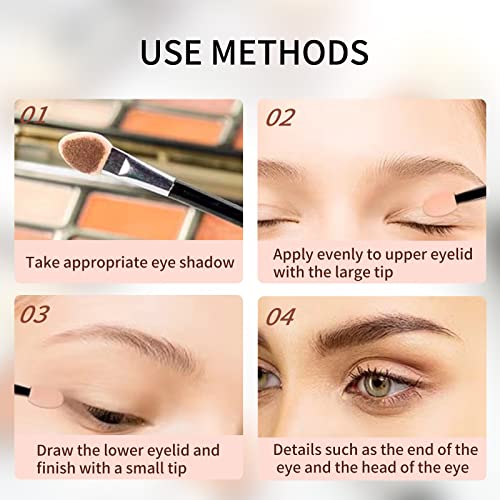 USE METHODS

01

Take appropriate eye shadow

02

Apply evenly to upper eyelid with the large tip

03

Draw the lower eyelid and finish with a small tip

04

Details such as the end of the eye and the head of the eye