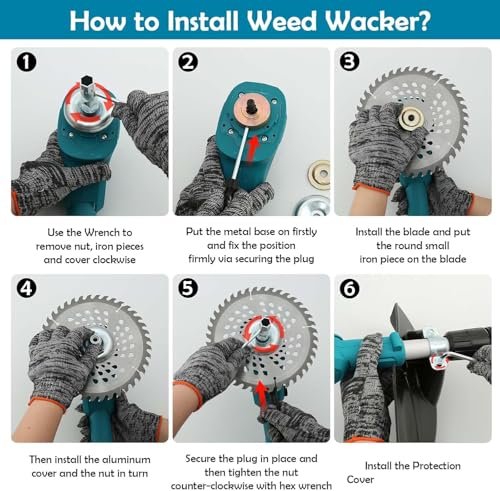 How to Install Weed Wacker?

1

Use the Wrench to remove nut, iron pieces and cover clockwise

2

Put the metal base on firstly and fix the position firmly via securing the plug

3

Install the blade and put the round small iron piece on the blade

4

Then install the aluminum cover and the nut in turn

5

Secure the plug in place and then tighten the nut counter-clockwise with hex wrench

6

Install the Protection Cover