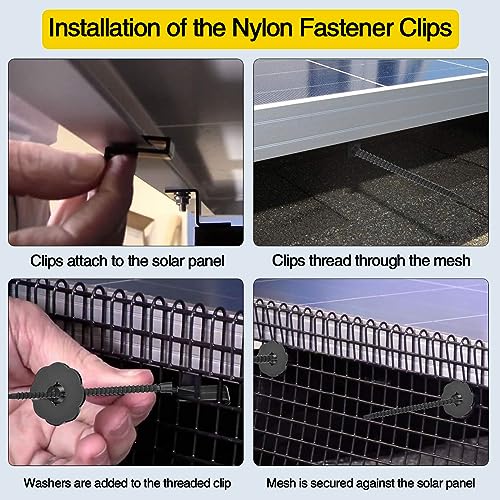 Installation of the Nylon Fastener Clips

Clips attach to the solar panel

Clips thread through the mesh

Washers are added to the threaded clip

Mesh is secured against the solar panel