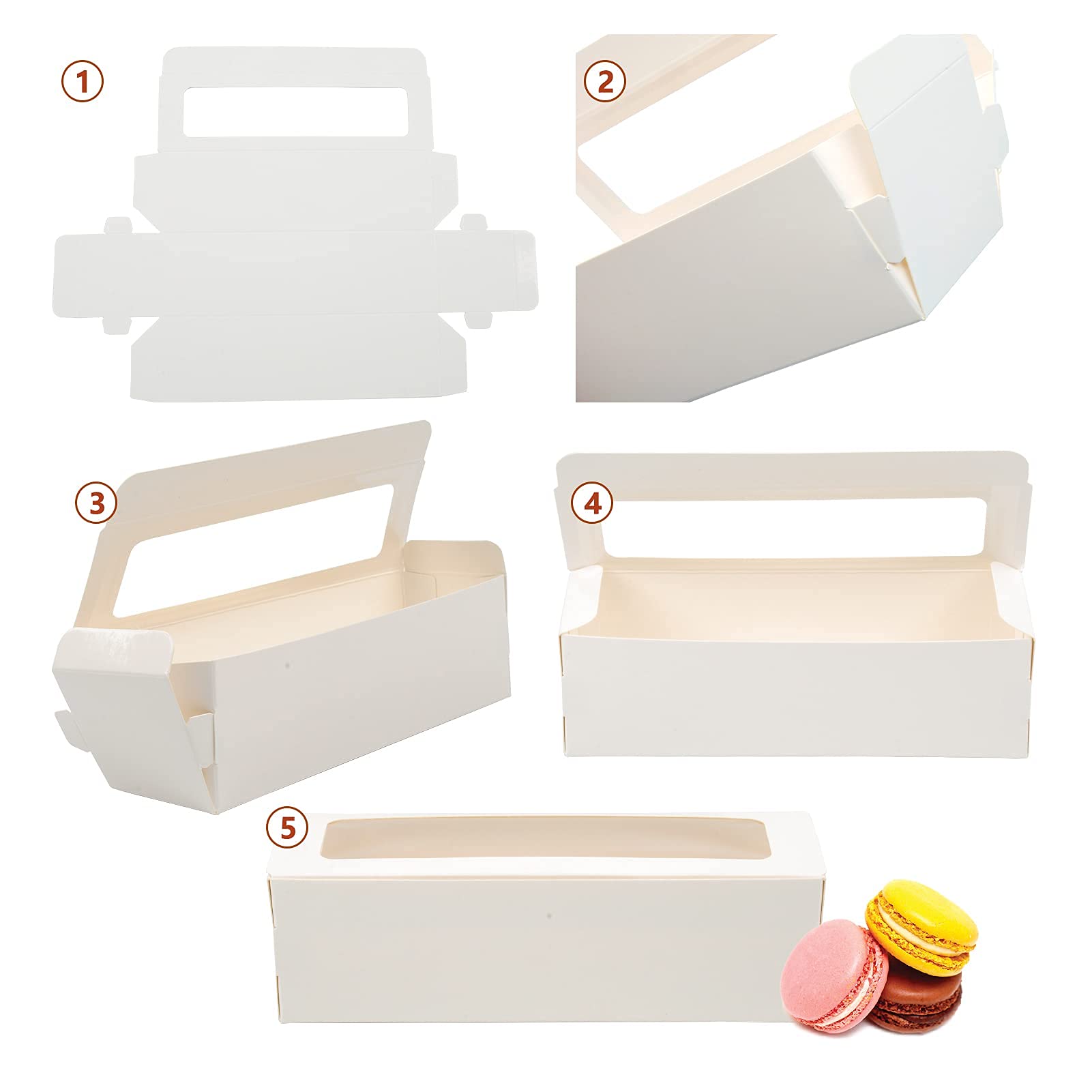 1

2

3

4

5