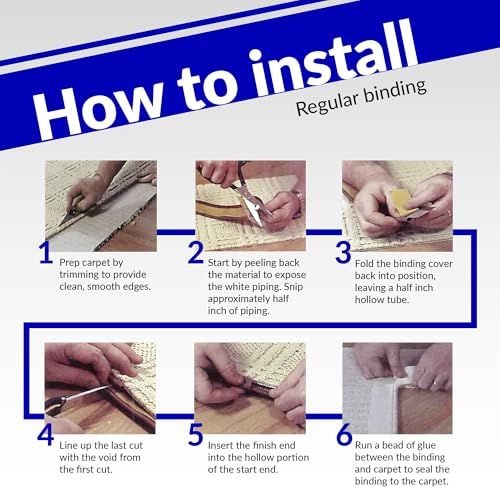 How to install
Regular binding

1 Prep carpet by trimming to provide clean, smooth edges.

2 Start by peeling back the material to expose the white piping. Snip approximately half inch of piping.

3 Fold the binding cover back into position, leaving a half inch hollow tube.

4 Line up the last cut with the void from the first cut.

5 Insert the finish end into the hollow portion of the start end.

6 Run a bead of glue between the binding and carpet to seal the binding to the carpet.