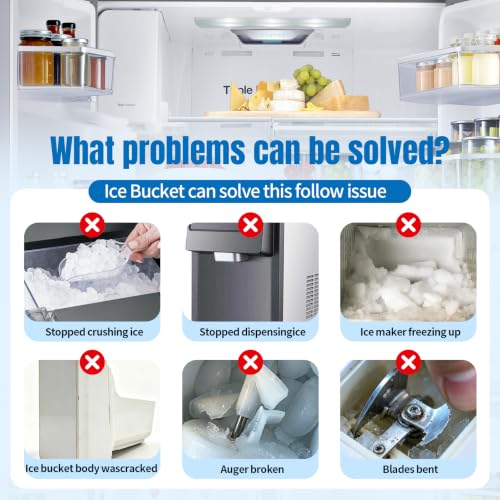 What problems can be solved?

Ice Bucket can solve this follow issue

Stopped crushing ice

Stopped dispensingice

Ice maker freezing up

Ice bucket body wascracked

Auger broken

Blades bent