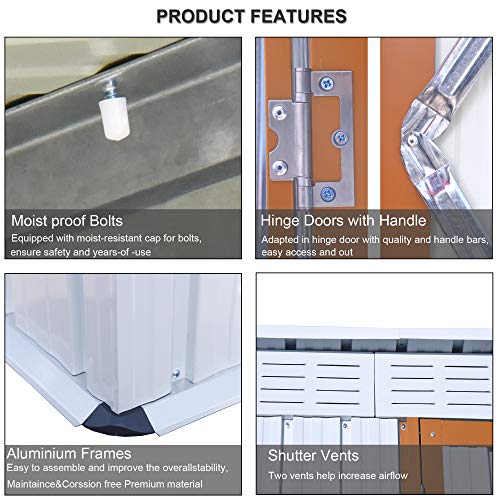 PRODUCT FEATURES

Moist proof Bolts
Equipped with moist-resistant cap for bolts, ensure safety and years-of -use

Hinge Doors with Handle
Adapted in hinge door with quality and handle bars, easy access and out

Aluminium Frames
Easy to assemble and improve the overallstability, Maintaince&Corssion free Premium material

Shutter Vents
Two vents help increase airflow