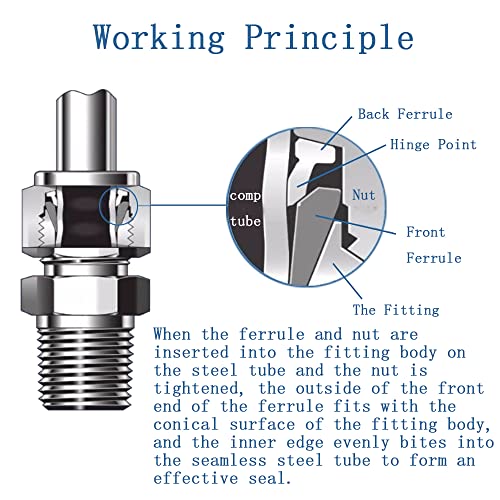 Working Principle

Back Ferrule

Hinge Point

comp

tube

Nut

Front Ferrule

The Fitting

When the ferrule and nut are inserted into the fitting body on the steel tube and the nut is tightened, the outside of the front end of the ferrule fits with the conical surface of the fitting body, and the inner edge evenly bites into the seamless steel tube to form an effective seal.