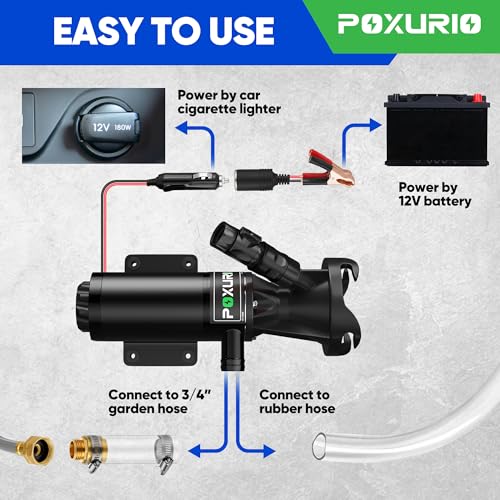 EASY TO USE

POXURIO

12V 180W

Power by car cigarette lighter

Power by 12V battery

POXURIO

Connect to 3/4" garden hose

Connect to rubber hose