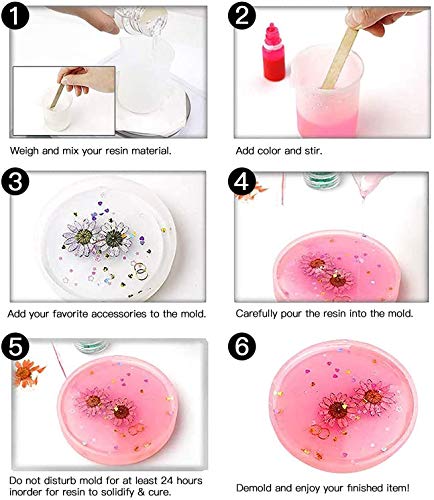 1
Weigh and mix your resin material.

2
Add color and stir.

3
Add your favorite accessories to the mold.

4
Carefully pour the resin into the mold.

5
Do not disturb mold for at least 24 hours inorder for resin to solidify & cure.

6
Demold and enjoy your finished item!