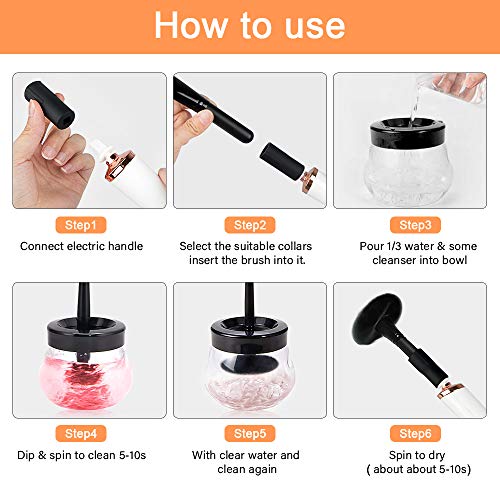 How to use

Step1
Connect electric handle

Step2
Select the suitable collars insert the brush into it.

Step3
Pour 1/3 water & some cleanser into bowl

Step4
Dip & spin to clean 5-10s

Step5
With clear water and clean again

Step6
Spin to dry ( about about 5-10s)