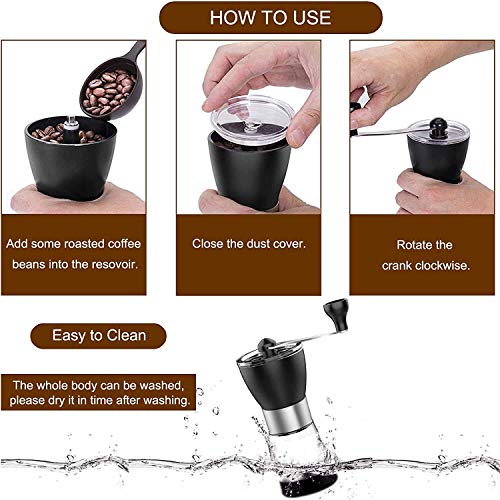 HOW TO USE

Add some roasted coffee beans into the resovoir.

Close the dust cover.

Rotate the crank clockwise.

Easy to Clean

The whole body can be washed, please dry it in time after washing.