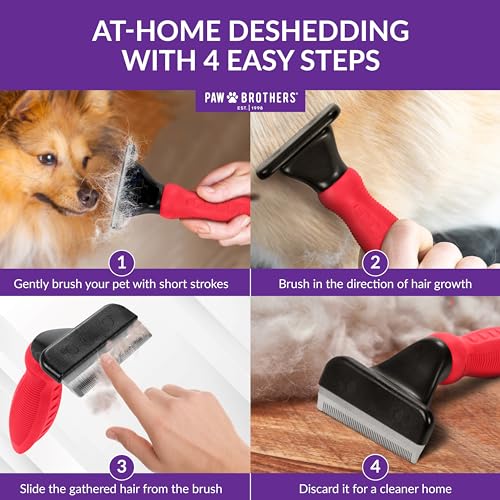 AT-HOME DESHEDDING WITH 4 EASY STEPS

PAW BROTHERS®
EST. 1998

1
Gently brush your pet with short strokes

2
Brush in the direction of hair growth

3
Slide the gathered hair from the brush

4
Discard it for a cleaner home