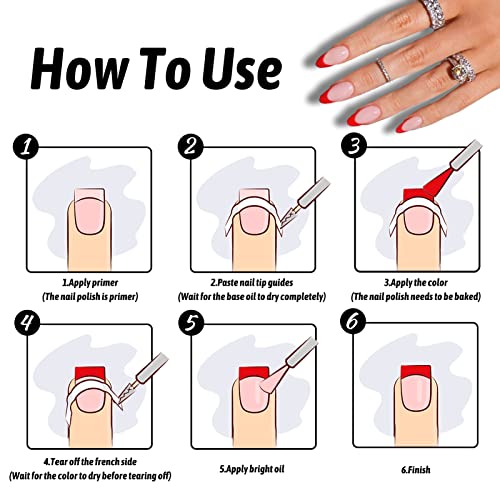 How To Use

1

1.Apply primer
(The nail polish is primer)

2

2.Paste nail tip guides
(Wait for the base oil to dry completely)

3

3.Apply the color
(The nail polish needs to be baked)

4

4.Tear off the french side
(Wait for the color to dry before tearing off)

5

5.Apply bright oil

6

6.Finish