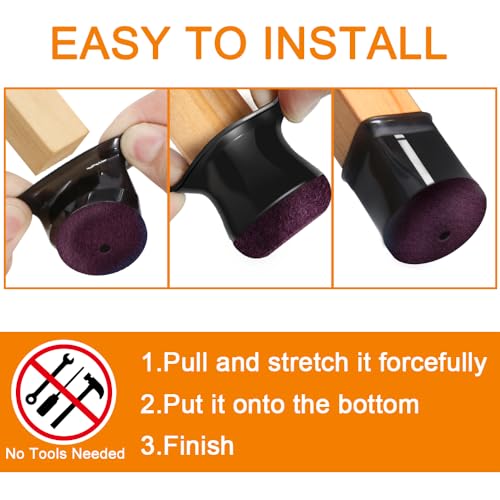 EASY TO INSTALL

No Tools Needed

1.Pull and stretch it forcefully

2.Put it onto the bottom

3.Finish