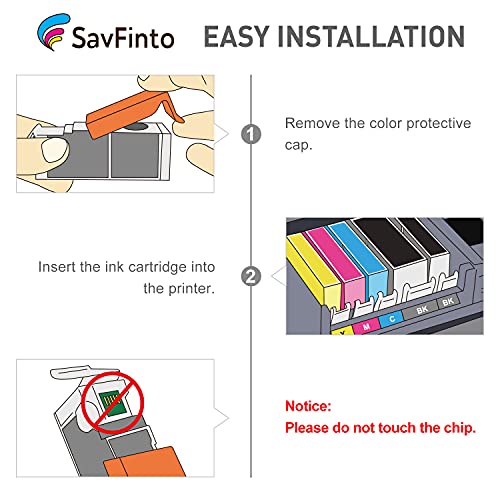 SavFinto EASY INSTALLATION

1

Remove the color protective cap.

Insert the ink cartridge into the printer.

2

Y M C BK BK

Notice:
Please do not touch the chip.