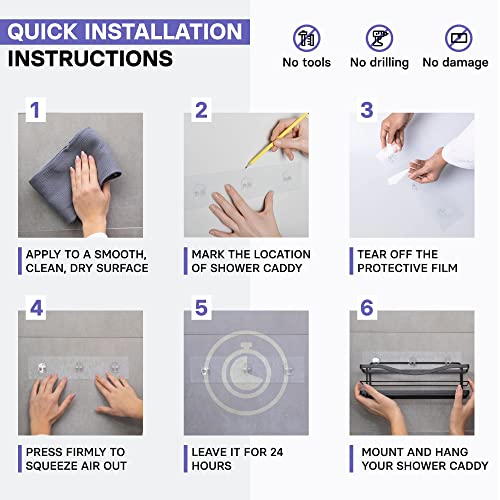 QUICK INSTALLATION INSTRUCTIONS

No tools
No drilling
No damage

1
APPLY TO A SMOOTH, CLEAN, DRY SURFACE

2
MARK THE LOCATION OF SHOWER CADDY

3
TEAR OFF THE PROTECTIVE FILM

4
PRESS FIRMLY TO SQUEEZE AIR OUT

5
LEAVE IT FOR 24 HOURS

6
MOUNT AND HANG YOUR SHOWER CADDY