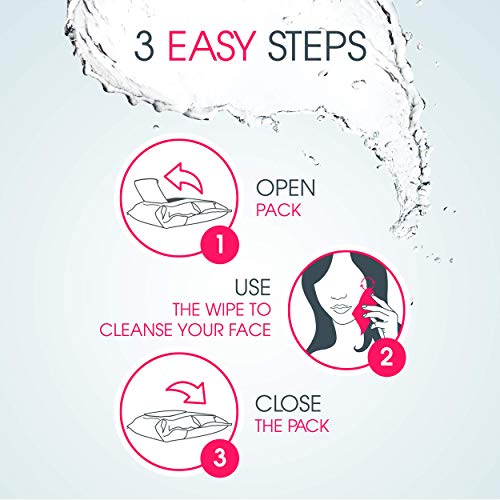 3 EASY STEPS

1

OPEN
PACK

USE
THE WIPE TO
CLEANSE YOUR FACE

2

3

CLOSE
THE PACK