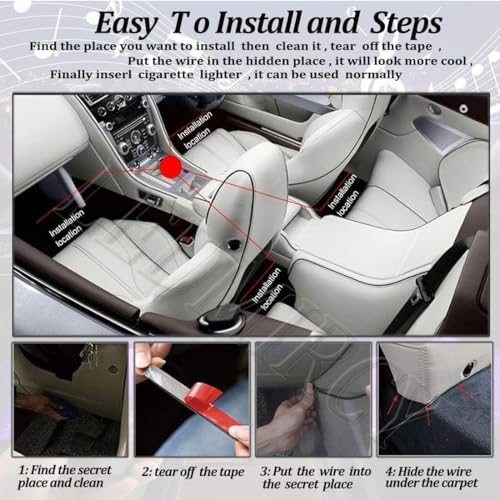 Easy T o Install and Steps

Find the place you want to install then clean it , tear off the tape ,
Put the wire in the hidden place , it will look more cool ,
Finally inserl cigarette lighter , it can be used normally

Installation location

Installation location

Installation location

Installation location

1: Find the secret place and clean

2: tear off the tape

3: Put the wire into the secret place

4: Hide the wire under the carpet