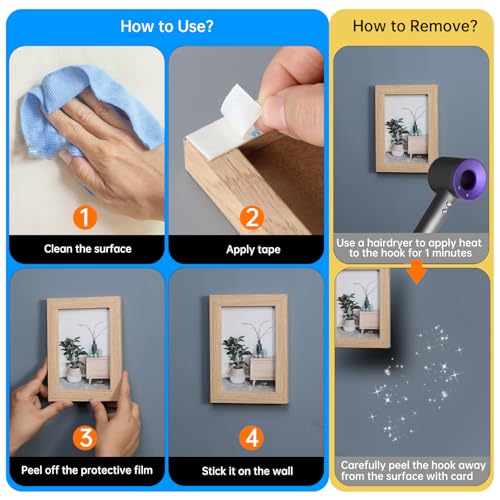 How to Use?

1
Clean the surface

2
Apply tape

3
Peel off the protective film

4
Stick it on the wall

How to Remove?

Use a hairdryer to apply heat to the hook for 1 minutes

Carefully peel the hook away from the surface with card