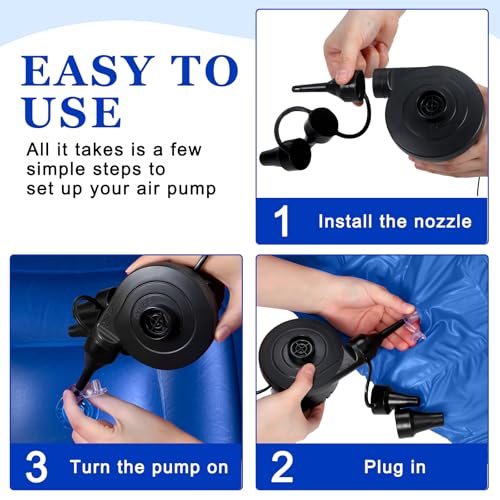 EASY TO USE

All it takes is a few simple steps to set up your air pump

1 Install the nozzle

3 Turn the pump on

2 Plug in