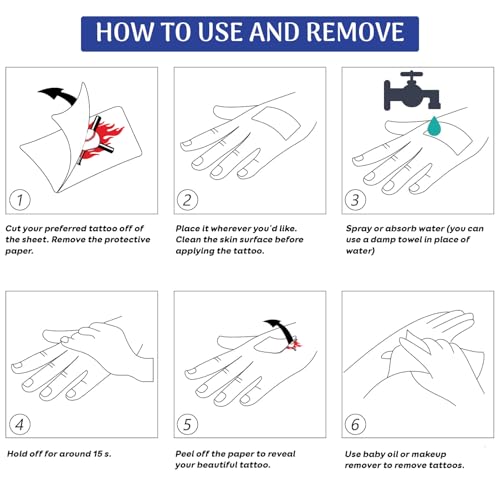 HOW TO USE AND REMOVE

1

Cut your preferred tattoo off of the sheet. Remove the protective paper.

2

Place it wherever you'd like. Clean the skin surface before applying the tattoo.

3

Spray or absorb water (you can use a damp towel in place of water)

4

Hold off for around 15 s.

5

Peel off the paper to reveal your beautiful tattoo.

6

Use baby oil or makeup remover to remove tattoos.