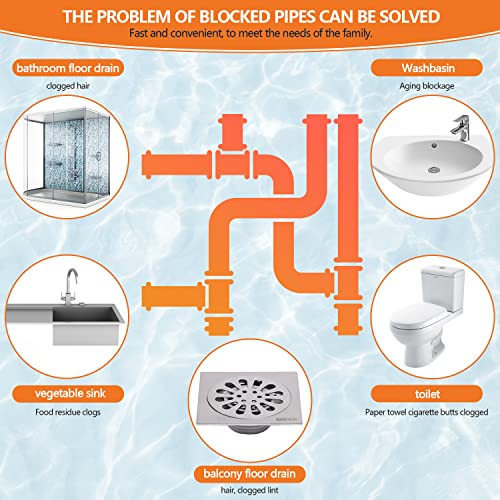 THE PROBLEM OF BLOCKED PIPES CAN BE SOLVED
Fast and convenient, to meet the needs of the family.

bathroom floor drain
clogged hair

Washbasin
Aging blockage

vegetable sink
Food residue clogs

toilet
Paper towel cigarette butts clogged

balcony floor drain
hair, clogged lint