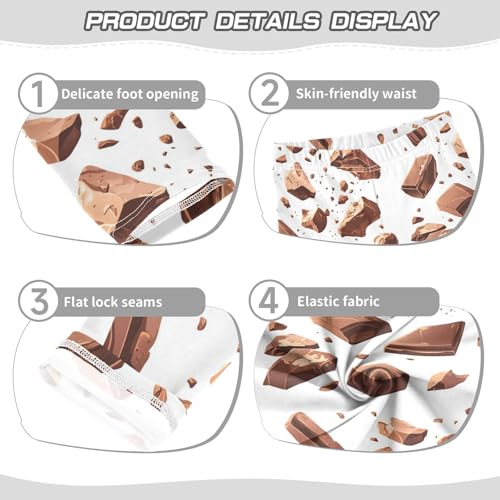 PRODUCT DETAILS DISPLAY

1 Delicate foot opening

2 Skin-friendly waist

3 Flat lock seams

4 Elastic fabric