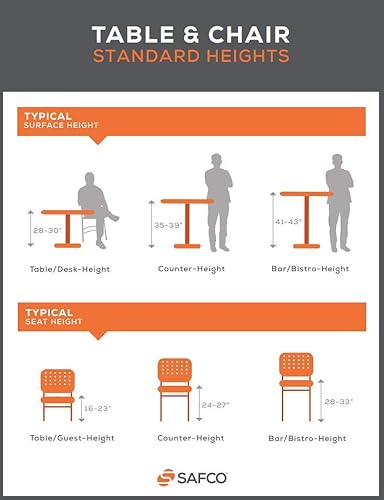 TABLE & CHAIR
STANDARD HEIGHTS

TYPICAL
SURFACE HEIGHT

28-30"
Table/Desk-Height

35-39"
Counter-Height

41-43"
Bar/Bistro-Height

TYPICAL
SEAT HEIGHT

16-23"
Table/Guest-Height

24-27"
Counter-Height

28-33"
Bar/Bistro-Height

SAFCO