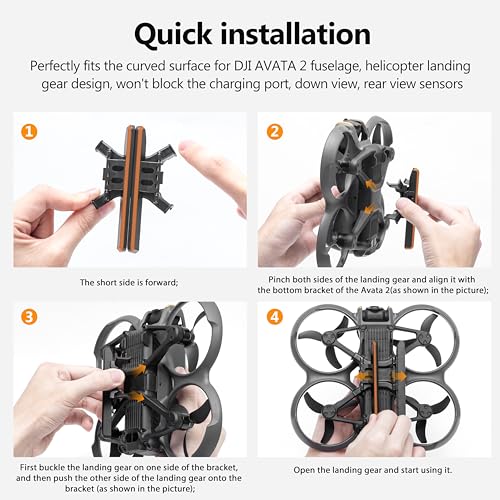 Quick installation

Perfectly fits the curved surface for DJI AVATA 2 fuselage, helicopter landing gear design, won't block the charging port, down view, rear view sensors

1

The short side is forward;

2

Pinch both sides of the landing gear and align it with the bottom bracket of the Avata 2(as shown in the picture);

3

First buckle the landing gear on one side of the bracket, and then push the other side of the landing gear onto the bracket (as shown in the picture);

4

Open the landing gear and start using it.